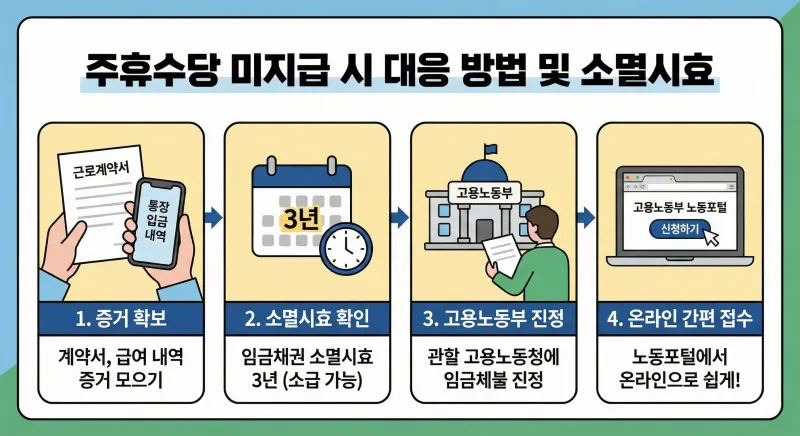 주휴수당 미지급 시 대응 방법 및 소멸시효

근로계약서

통장 입금 내역

1. 증거 확보

계약서, 급여 내역 증거 모으기

3년

2. 소멸시효 확인

임금채권 소멸시효 3년 (소급 가능)

고용노동부

3. 고용노동부 진정

관할 고용노동청에 임금체불 진정

고용노동부 노동포털

신청하기

4. 온라인 간편 접수

노동포털에서 온라인으로 쉽게!