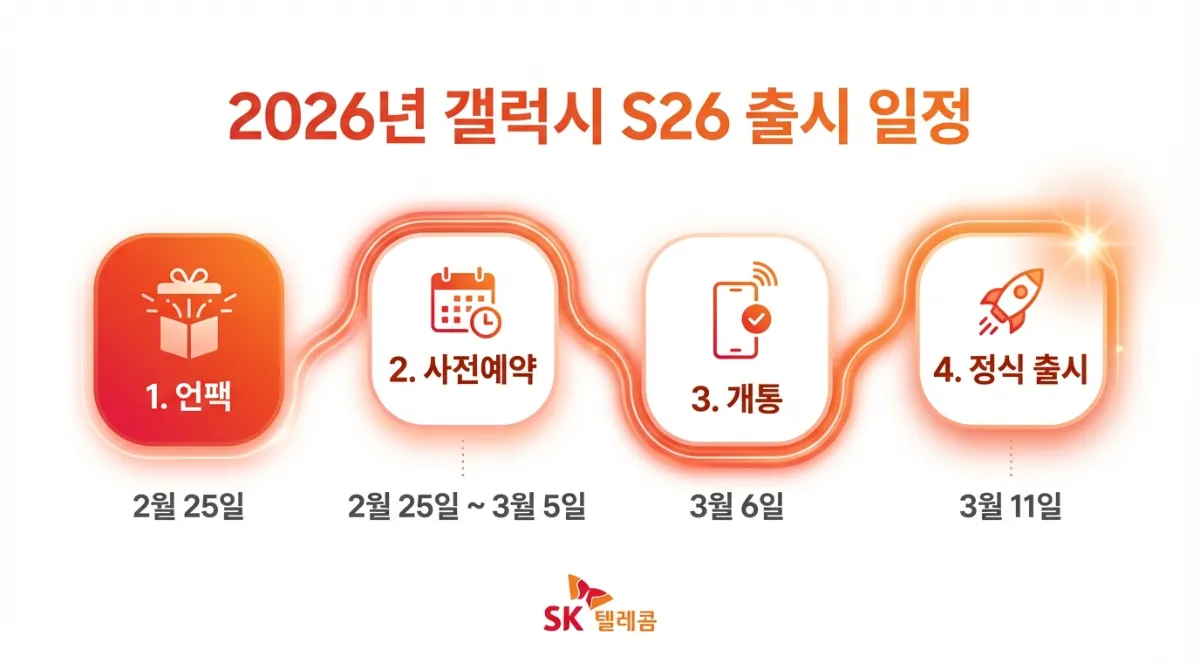 2026년 갤럭시 S26 출시 일정

1. 언팩
2월 25일

2. 사전예약
2월 25일 ~ 3월 5일

3. 개통
3월 6일

4. 정식 출시
3월 11일

SK 텔레콤