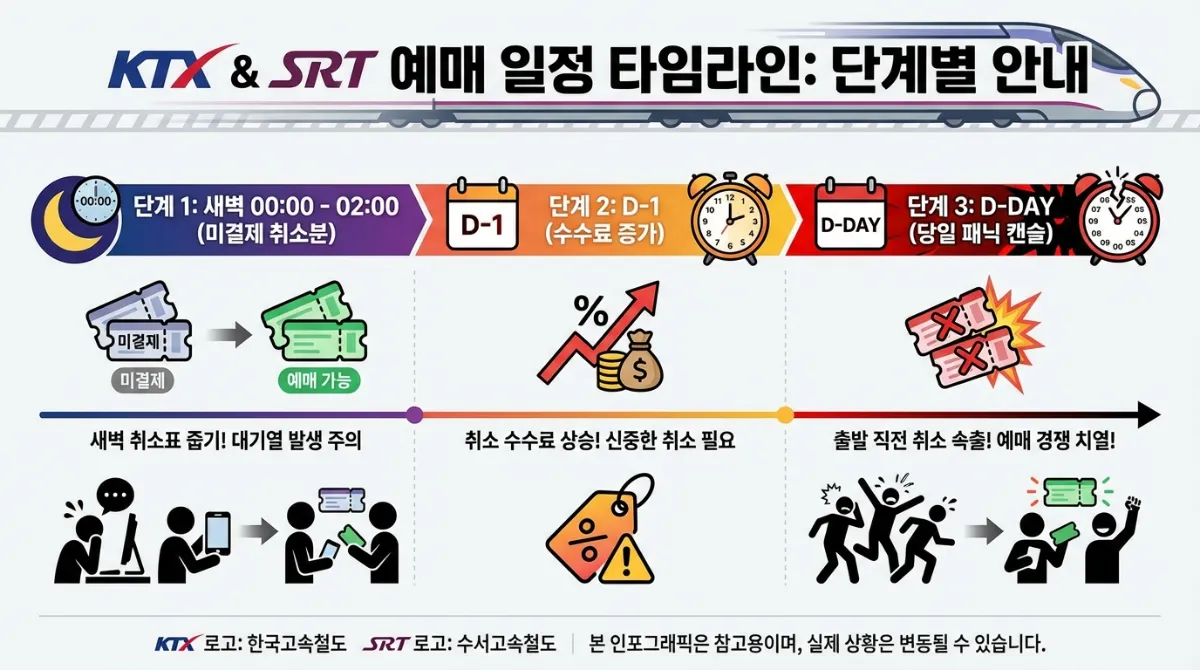 KTX & SRT 예매 일정 타임라인: 단계별 안내

00:00
단계 1: 새벽 00:00 - 02:00
(미결제 취소분)

D-1
단계 2: D-1
(수수료 증가)

D-DAY
단계 3: D-DAY
(당일 패닉 캔슬)

미결제
미결제
예매 가능

%

$

새벽 취소표 줍기! 대기열 발생 주의

취소 수수료 상승! 신중한 취소 필요

출발 직전 취소 속출! 예매 경쟁 치열!

%

KTX 로고: 한국고속철도 SRT 로고: 수서고속철도 | 본 인포그래픽은 참고용이며, 실제 상황은 변동될 수 있습니다.